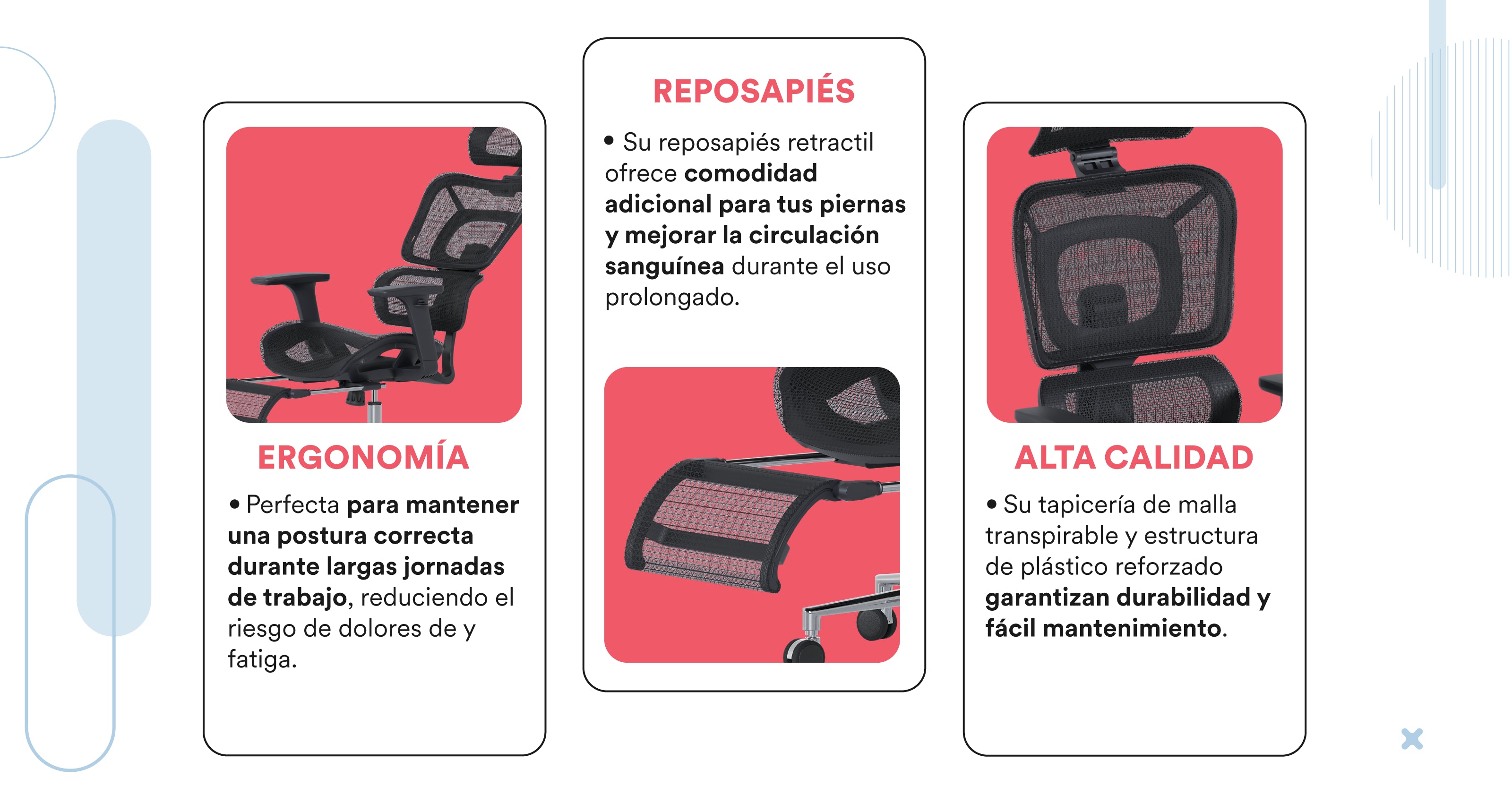 ERGONOMÍA

• Perfecta para mantener una postura correcta durante largas jornadas de trabajo, reduciendo el riesgo de dolores de y fatiga.

REPOSAPIÉS

• Su reposapiés retractil ofrece comodidad adicional para tus piernas y mejorar la circulación sanguínea durante el uso prolongado.

ALTA CALIDAD

• Su tapicería de malla transpirable y estructura de plástico reforzado garantizan durabilidad y fácil mantenimiento.