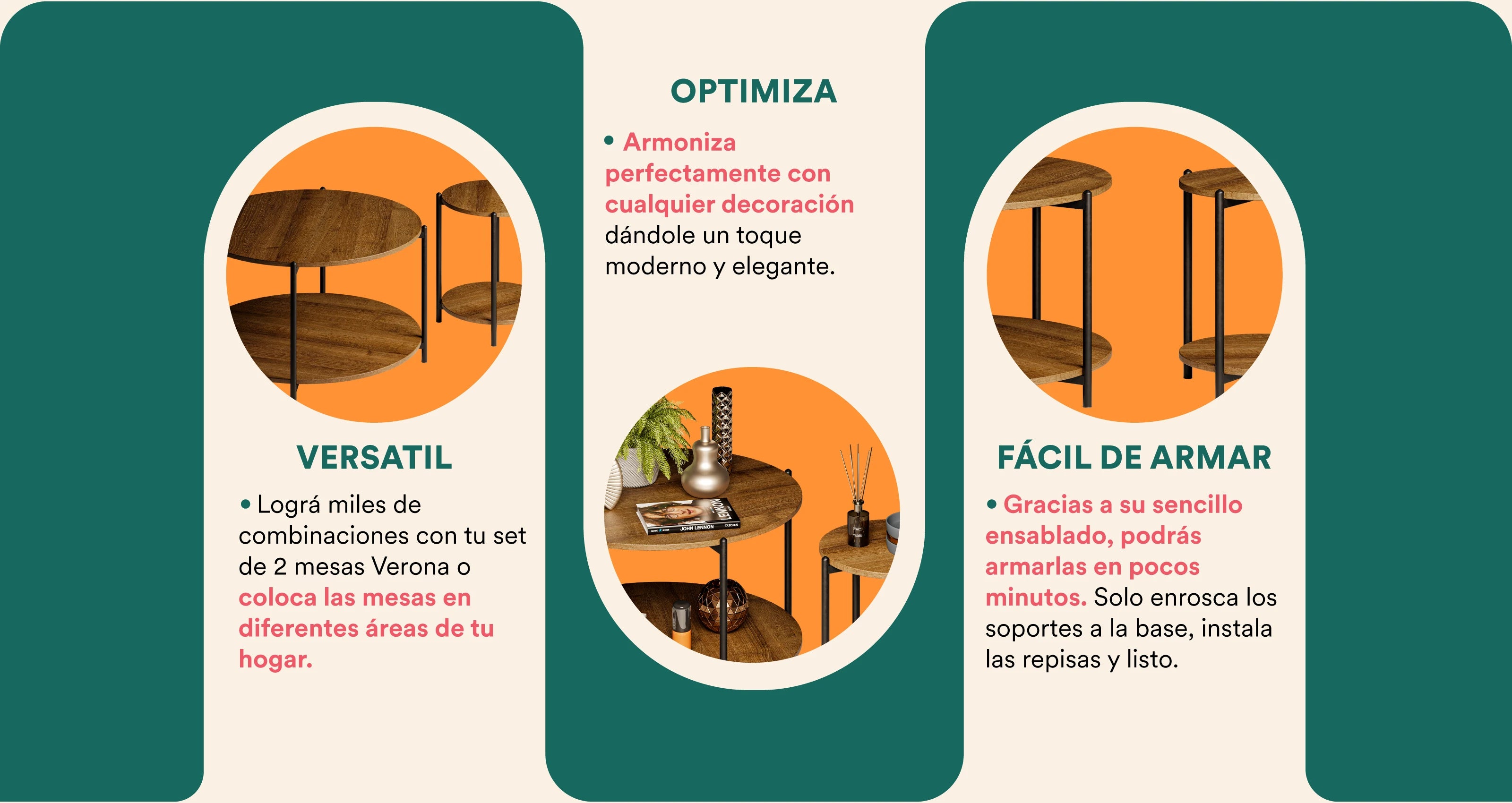 VERSATIL

• Lográ miles de combinaciones con tu set de 2 mesas Verona o coloca las mesas en diferentes áreas de tu hogar.

OPTIMIZA

• Armoniza perfectamente con cualquier decoración dándole un toque moderno y elegante.

LENNON
JOHN LENNON
TASCHEN

FÁCIL DE ARMAR

• Gracias a su sencillo ensablado, podrás armarlas en pocos minutos. Solo enrosca los soportes a la base, instala las repisas y listo.