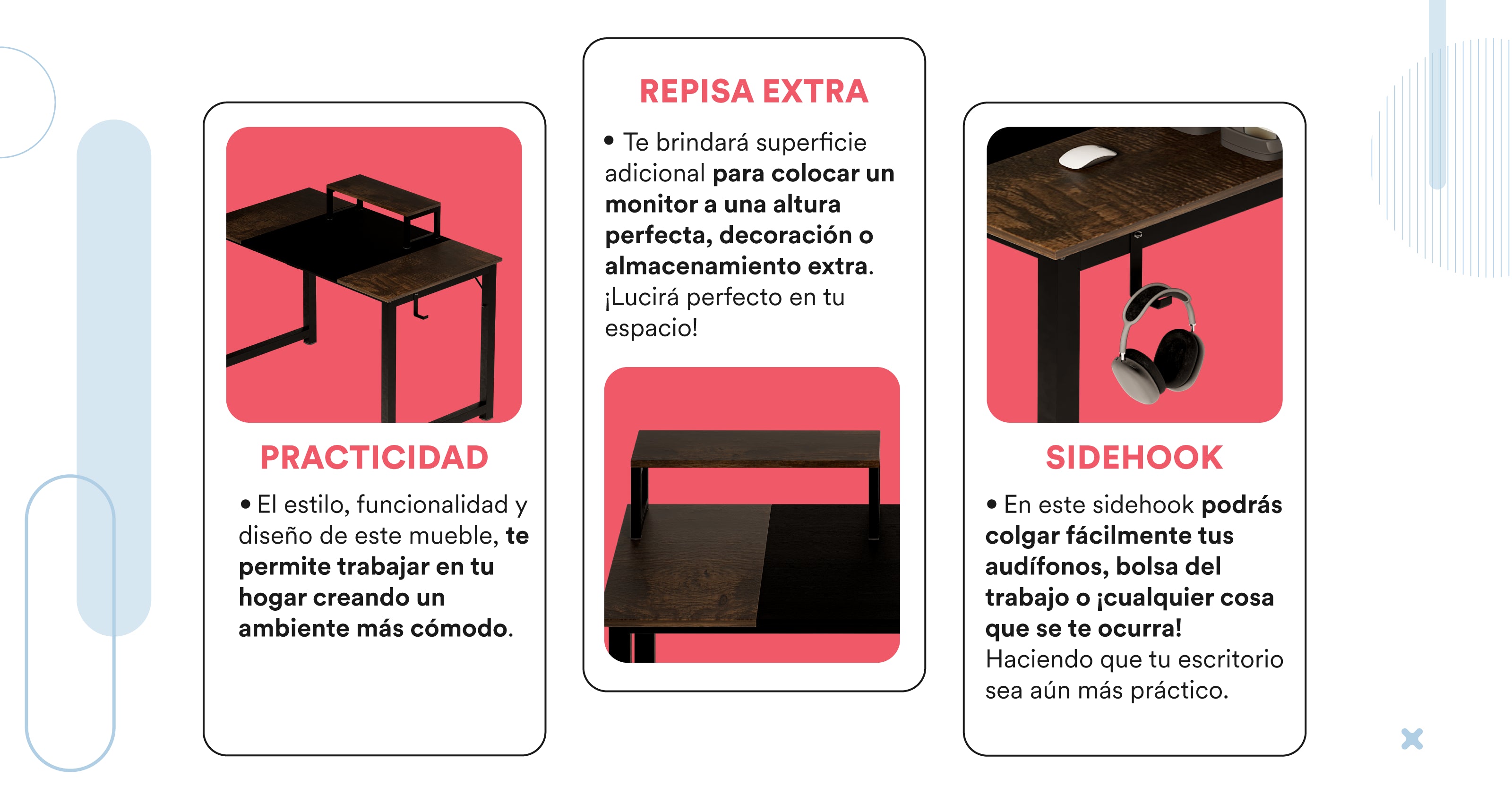 PRACTICIDAD

• El estilo, funcionalidad y diseño de este mueble, te permite trabajar en tu hogar creando un ambiente más cómodo.

REPISA EXTRA

• Te brindará superficie adicional para colocar un monitor a una altura perfecta, decoración o almacenamiento extra. ¡Lucirá perfecto en tu espacio!

SIDEHOOK

• En este sidehook podrás colgar fácilmente tus audífonos, bolsa del trabajo o ¡cualquier cosa que se te ocurra! Haciendo que tu escritorio sea aún más práctico.