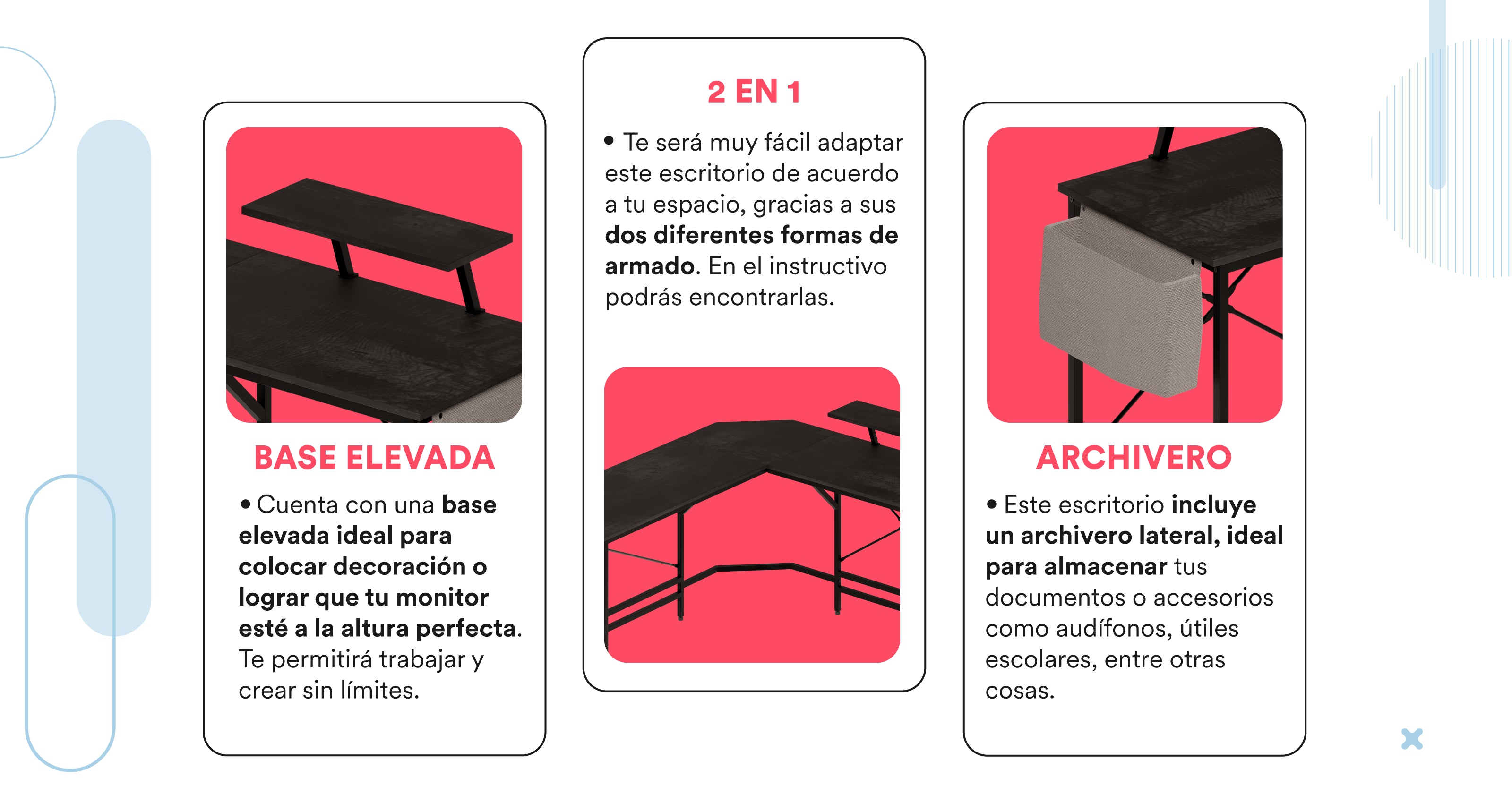 BASE ELEVADA

• Cuenta con una base elevada ideal para colocar decoración o lograr que tu monitor esté a la altura perfecta. Te permitirá trabajar y crear sin límites.

2 EN 1

• Te será muy fácil adaptar este escritorio de acuerdo a tu espacio, gracias a sus dos diferentes formas de armado. En el instructivo podrás encontrarlas.

ARCHIVERO

• Este escritorio incluye un archivero lateral, ideal para almacenar tus documentos o accesorios como audífonos, útiles escolares, entre otras cosas.